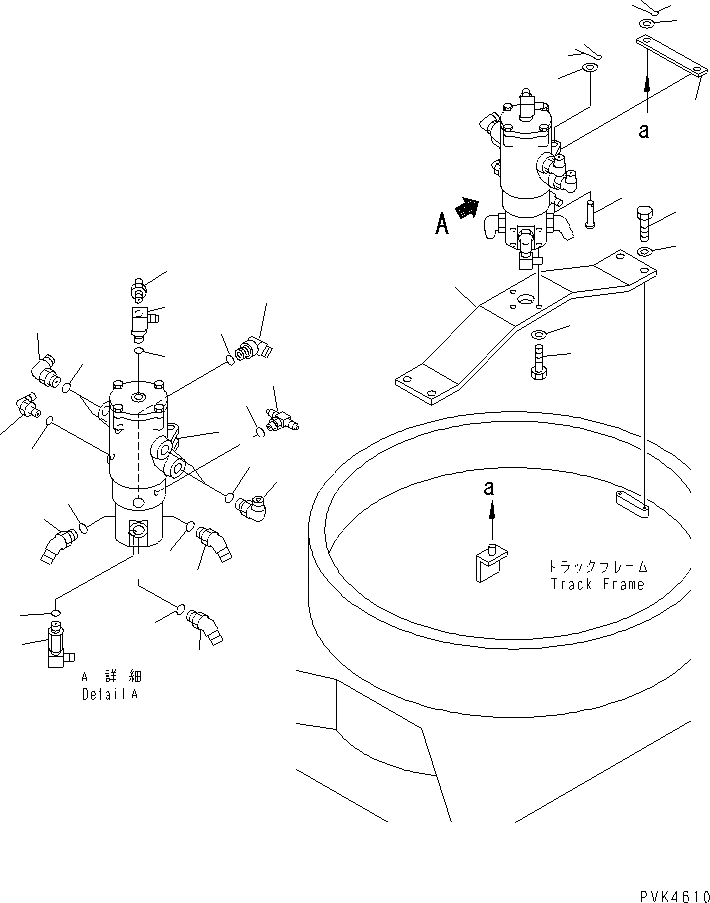 a

A

a

トラックフレーム
Track Frame

A 詳細
Detail A

PVK4610