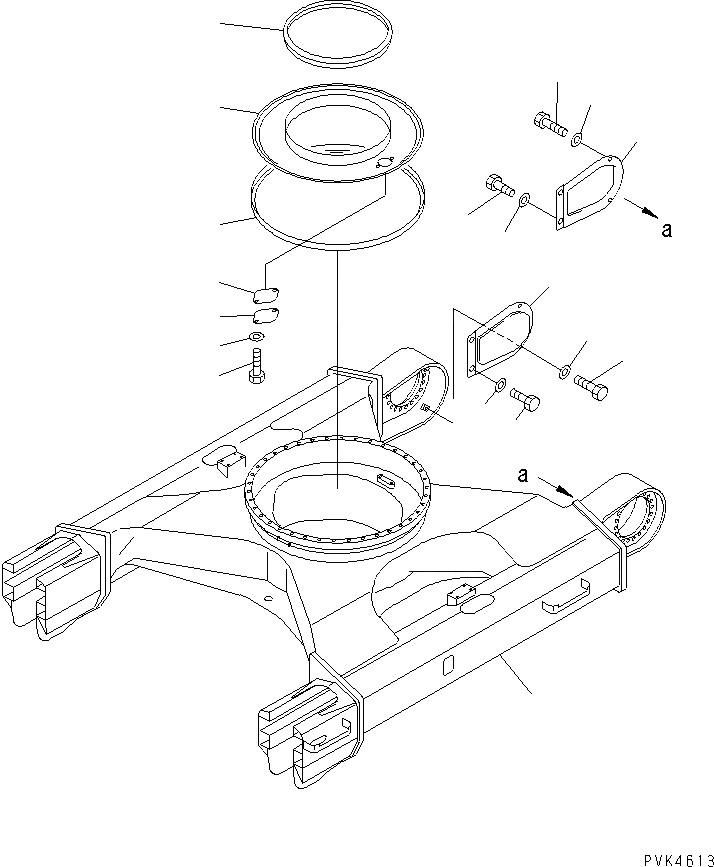 a

a

PVK4613