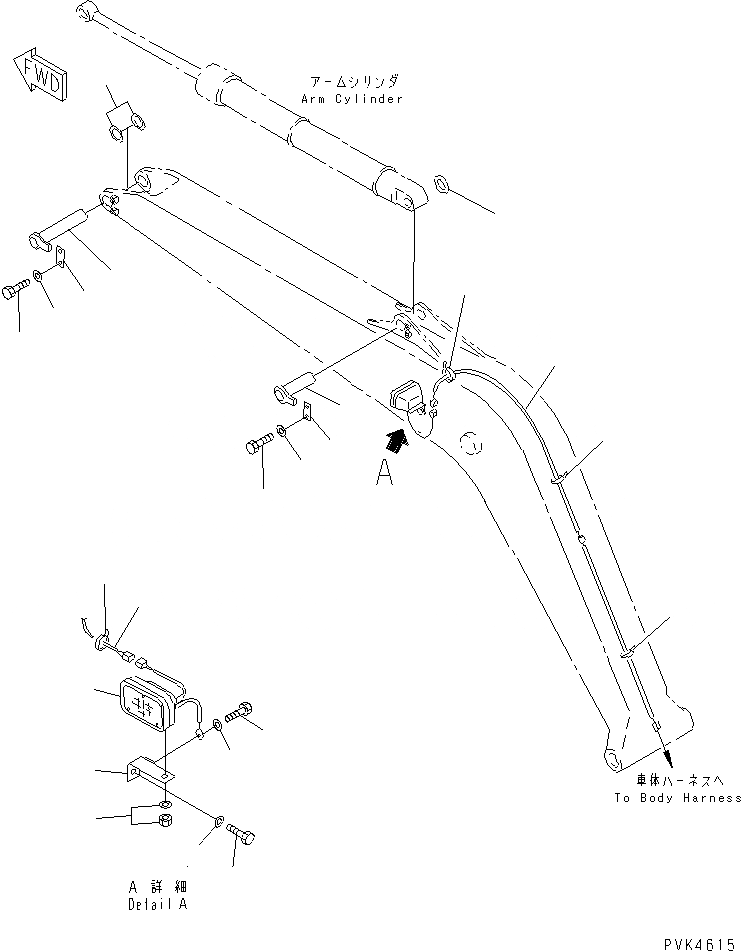 FWD

アームシリンダ
Arm Cylinder

A

車体ハーネスへ
To Body Harness

A 詳細
Detail A

PVK4615