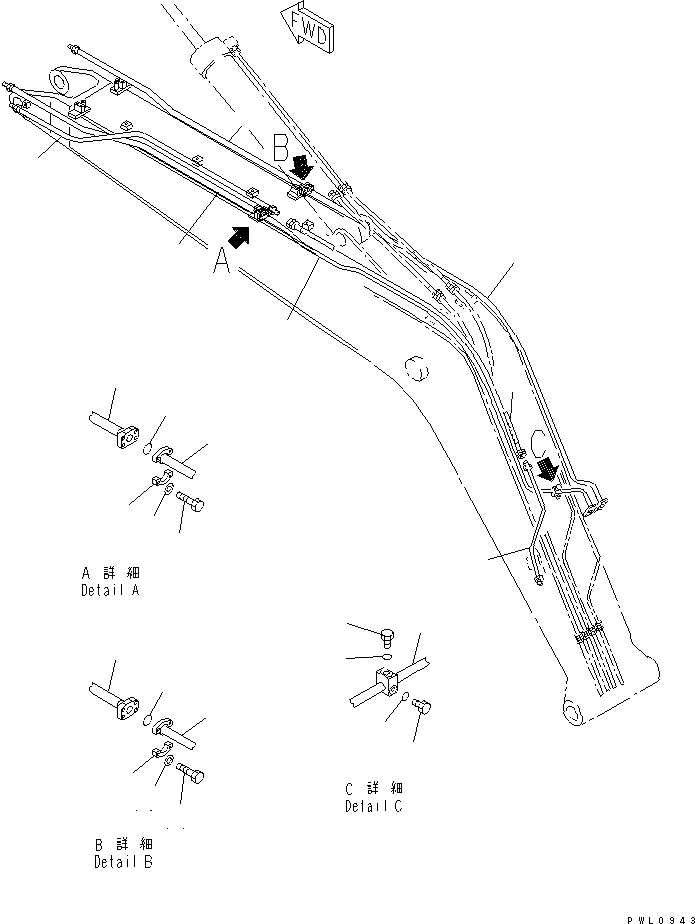 FWD

B

A

C

A 詳 細
Detail A

C 詳 細
Detail C

B 詳 細
Detail B

PWL0943