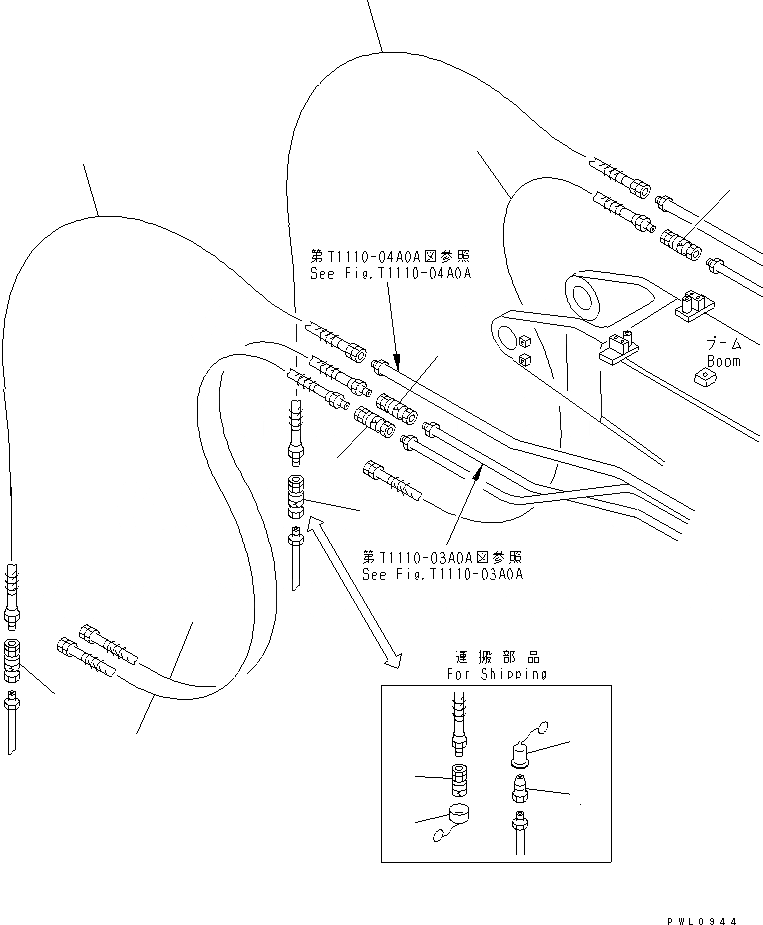 第T1110-04A0A図参照
See Fig.T1110-04A0A

ブーム
Boom

第T1110-03A0A図参照
See Fig.T1110-03A0A

運搬部品
For Shipping

PWL0944