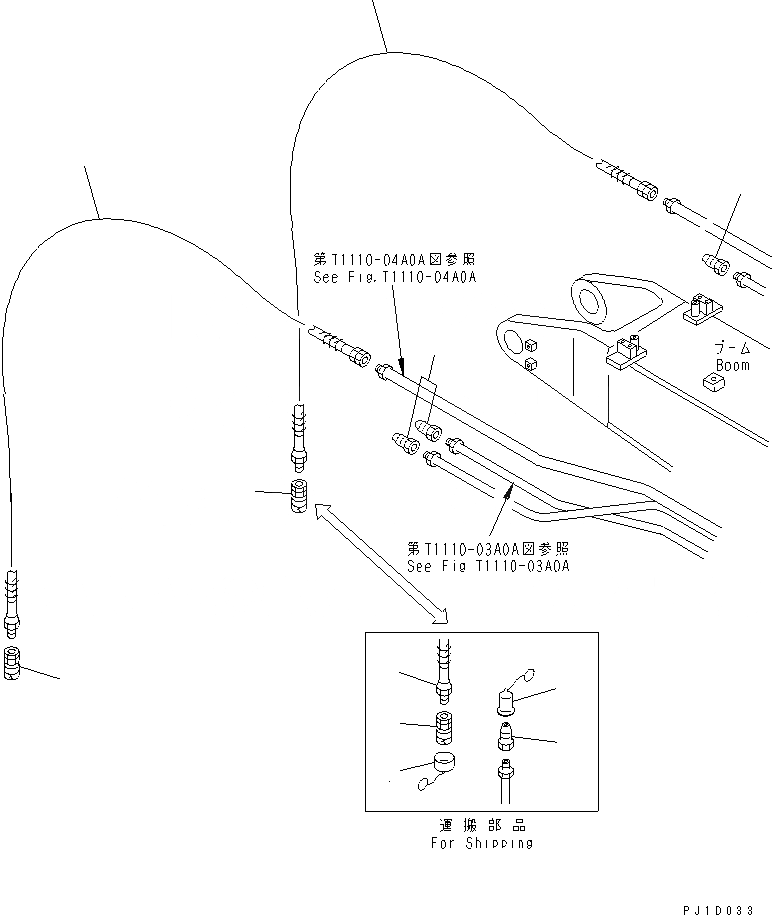 第T1110-04A0A図参照
See Fig.T1110-04A0A

ブーム
Boom

第T1110-03A0A図参照
See Fig T1110-03A0A

運搬部品
For Shipping

PJ1D033