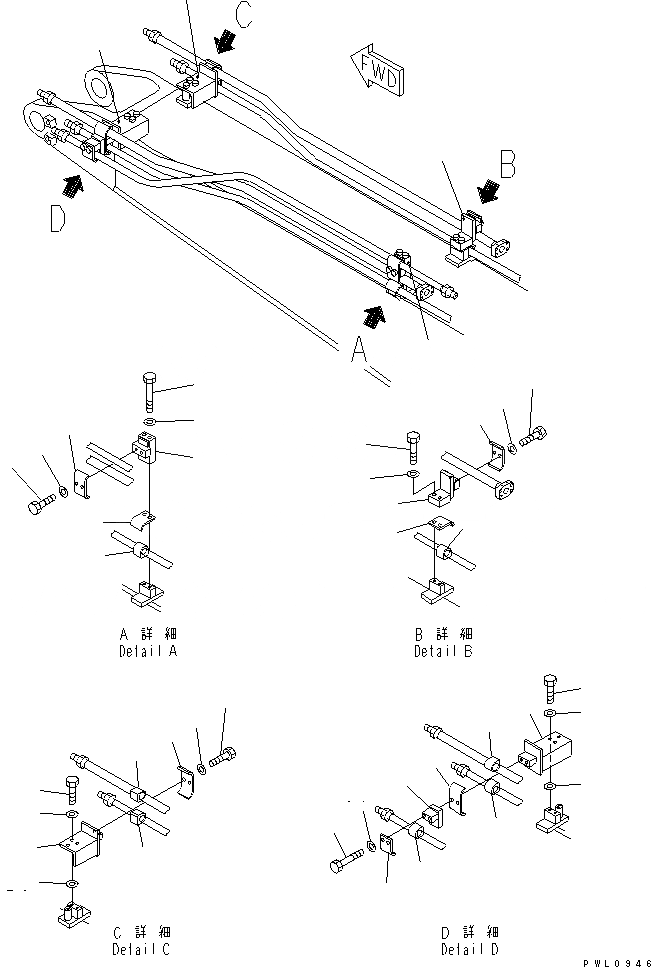 C
FWD
B
D
A

A 詳 細
Detail A

B 詳 細
Detail B

C 詳 細
Detail C

D 詳 細
Detail D

PWL0946