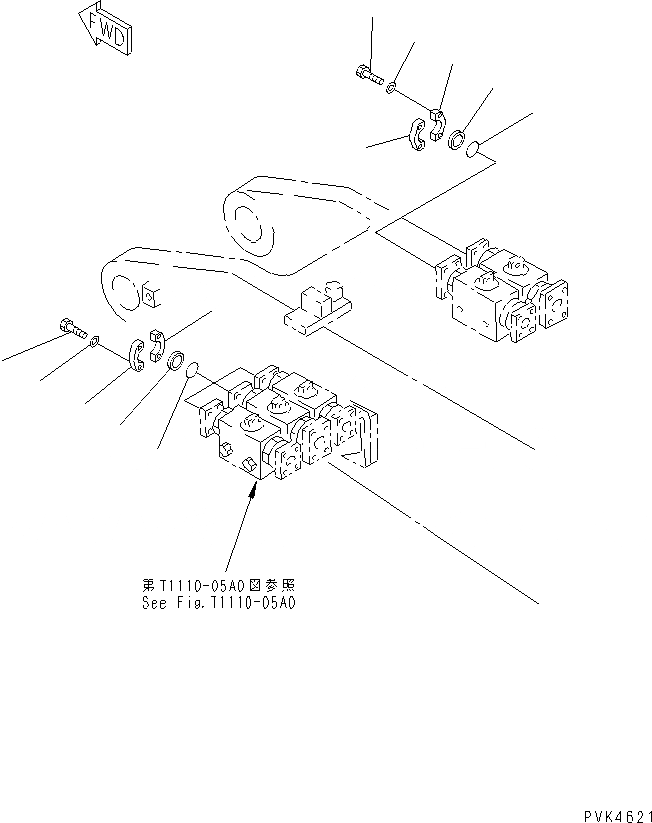 FWD

第T1110-05A0図参照
See Fig.T1110-05A0

PVK4621