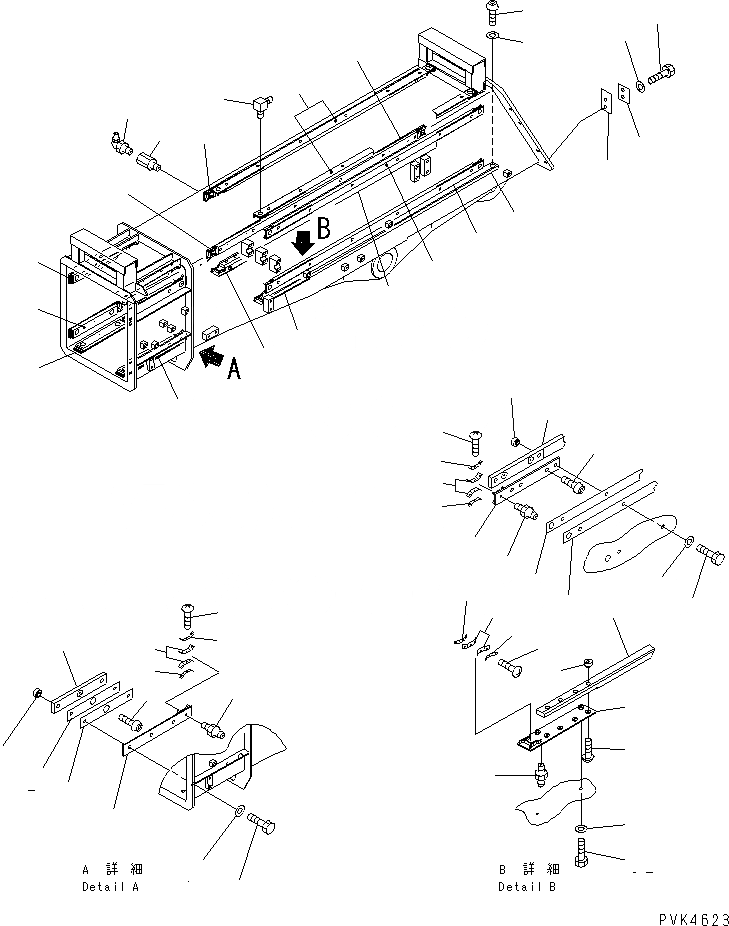 B

A

A 詳 細
Detail A

B 詳 細
Detail B

PVK4623