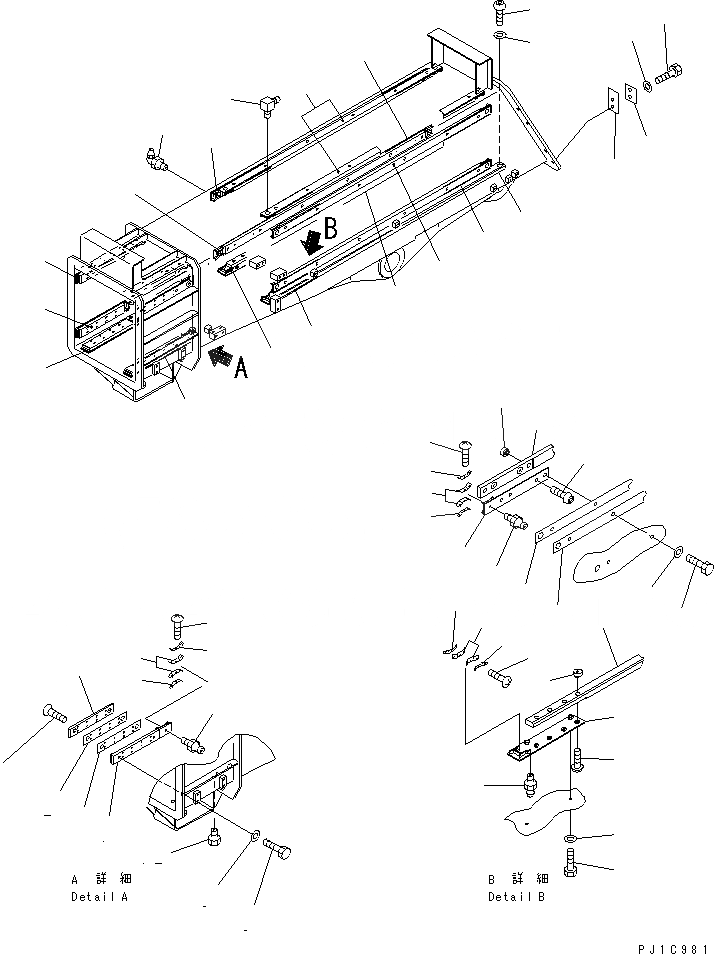 B

A

A 詳 細
Detail A

B 詳 細
Detail B

PJ1C981