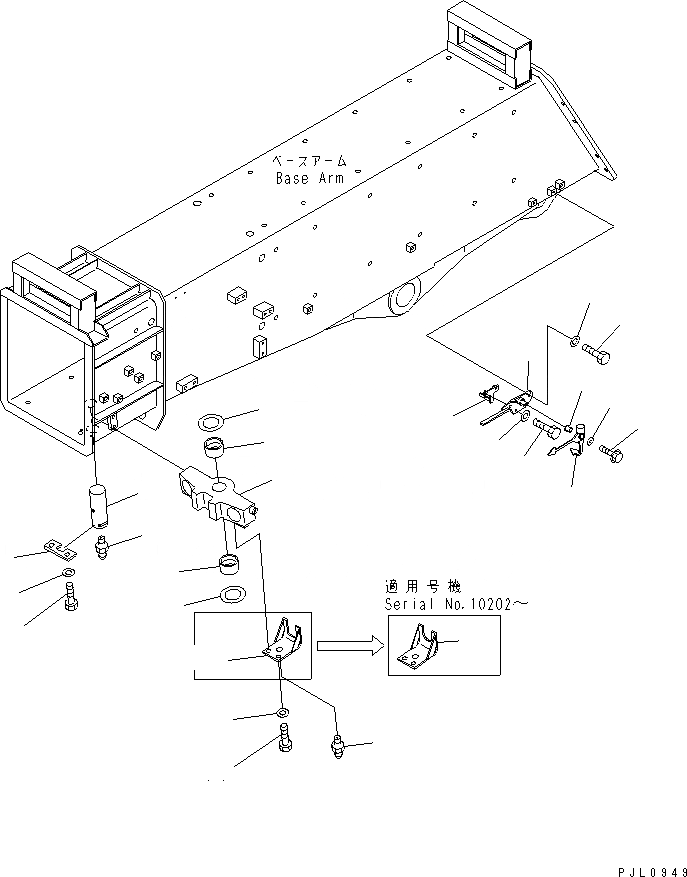 ベースアーム
Base Arm

適用号機
Serial No.10202～

PJL0949