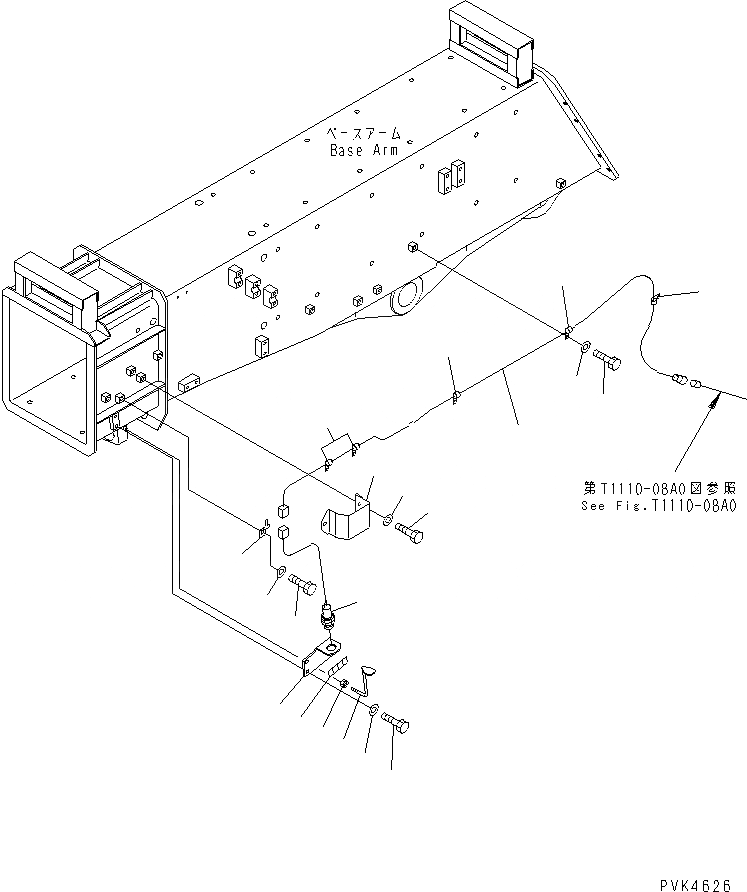 ベースアーム
Base Arm

第T1110-08A0図参照
See Fig.T1110-08A0

PVK4626