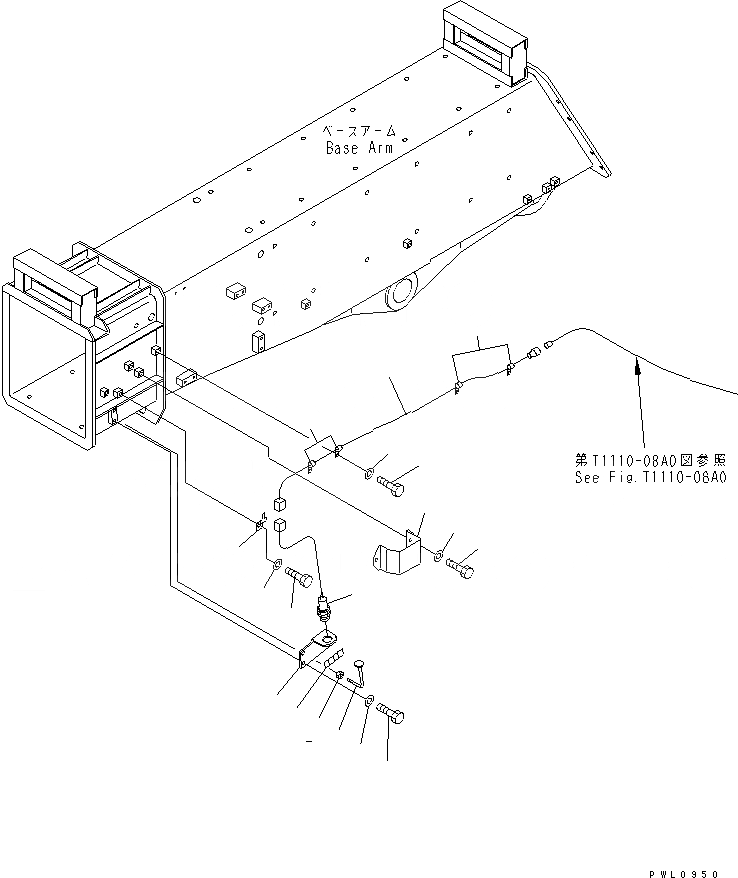 ベースアーム
Base Arm

第T1110-08A0図参照
See Fig.T1110-08A0

PWL0950