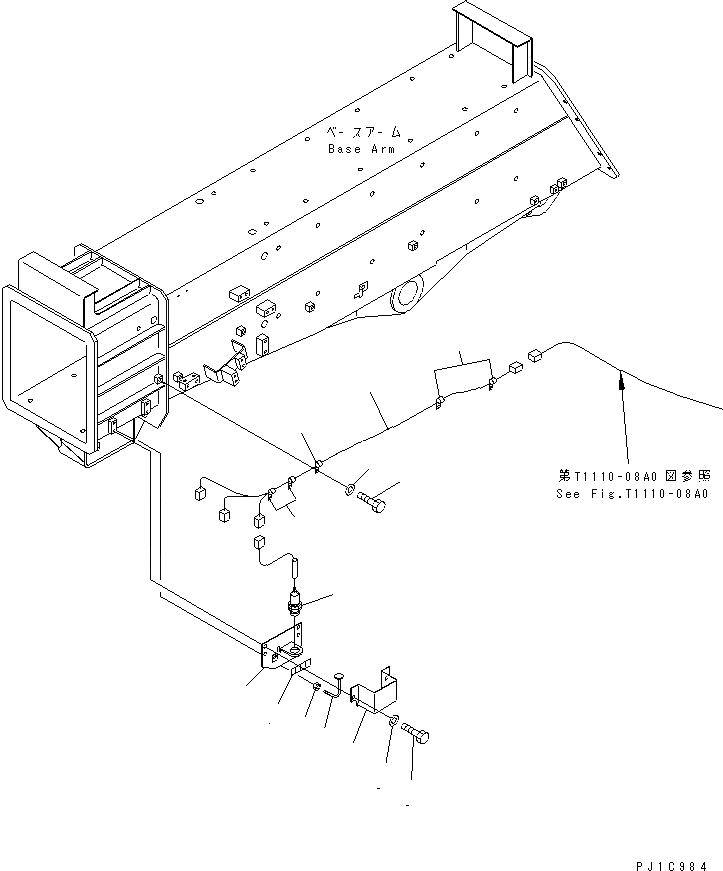 ベースアーム
Base Arm

第T1110-08A0図参照
See Fig.T1110-08A0

PJ1C984