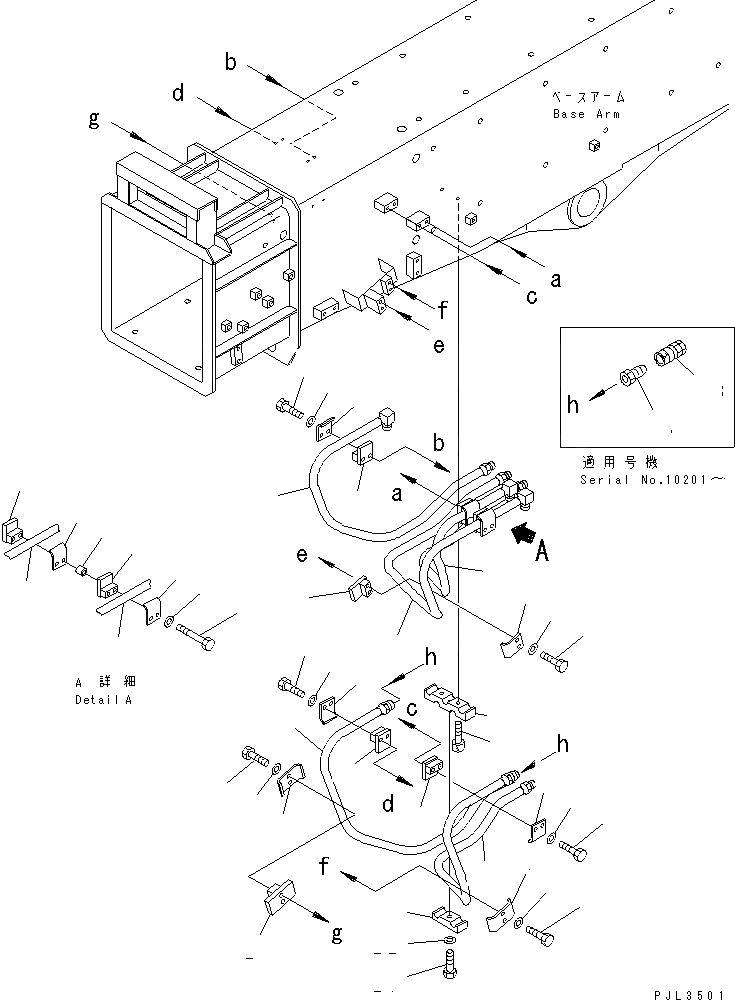 b
d
g
ベースアーム
Base Arm
a
c
f
e
h
適用号機
Serial No.10201～
b
a
A
e
A 詳細
Detail A
h
c
h
d
f
g
PJL3501