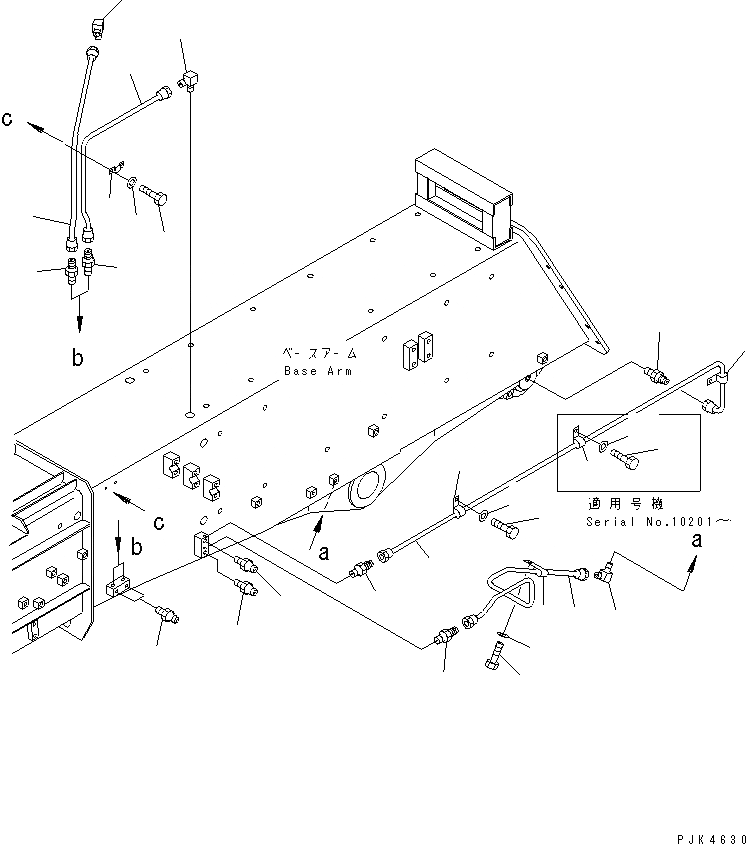 c

b

ベースアーム
Base Arm

c

b

a

適用号機
Serial No.10201～

a

PJK4630