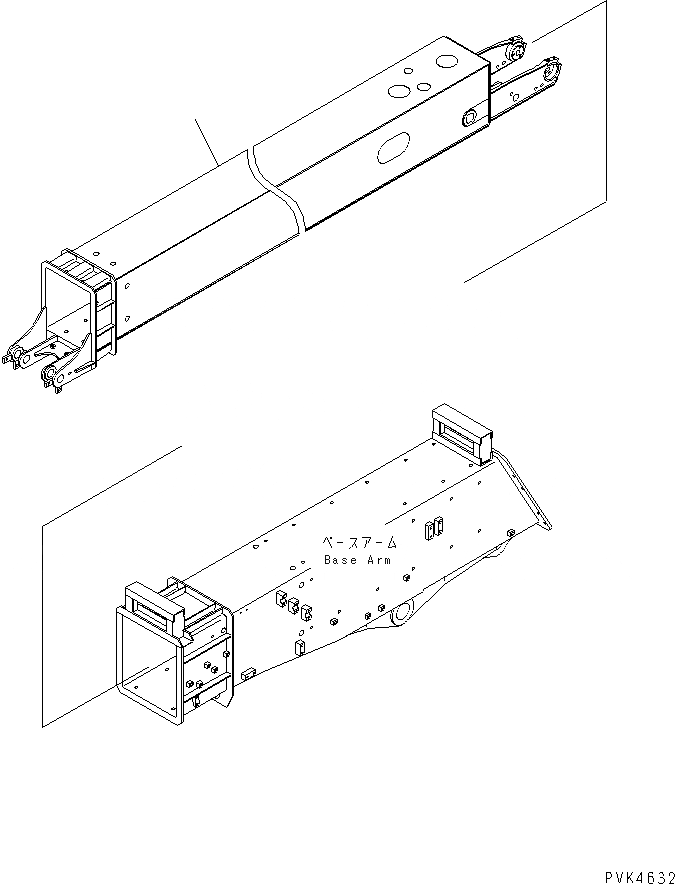 ベースアーム
Base Arm

PVK4632