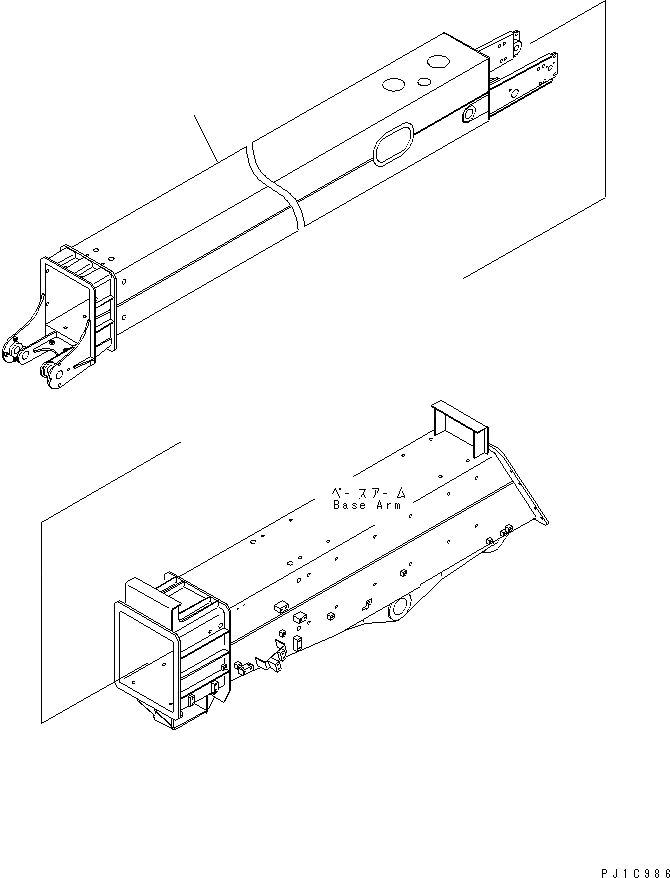 ベースアーム
Base Arm

PJ1C986