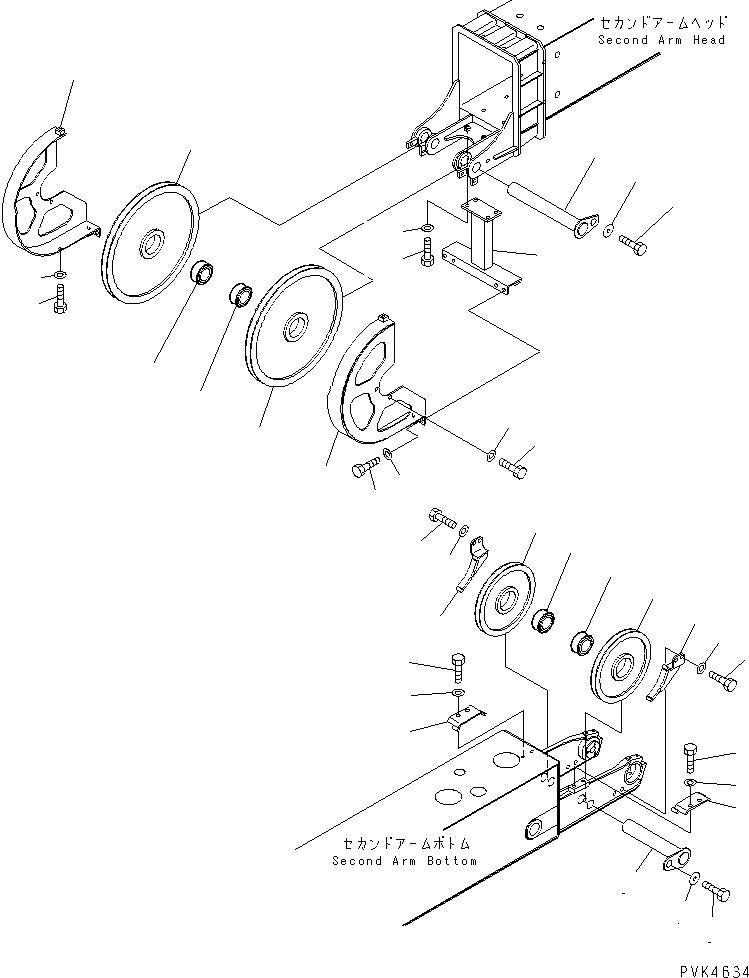 セカンドアームヘッド
Second Arm Head

セカンドアームボトム
Second Arm Bottom

PVK4634