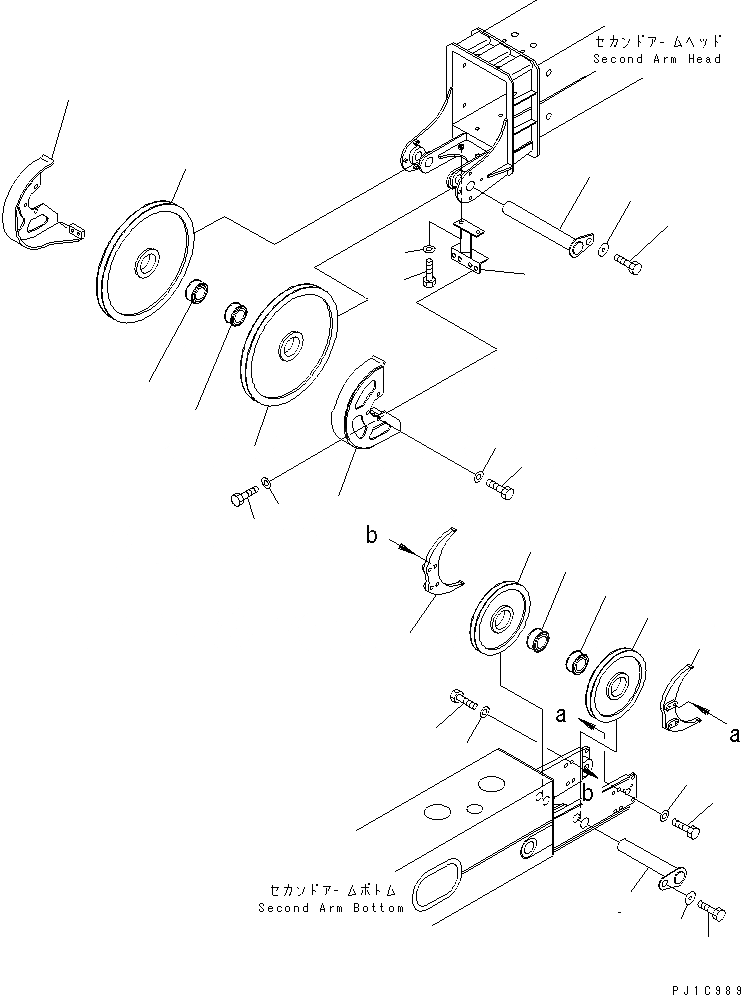 セカンドアームヘッド
Second Arm Head

b

a

a

b

セカンドアームボトム
Second Arm Bottom

PJ1C989