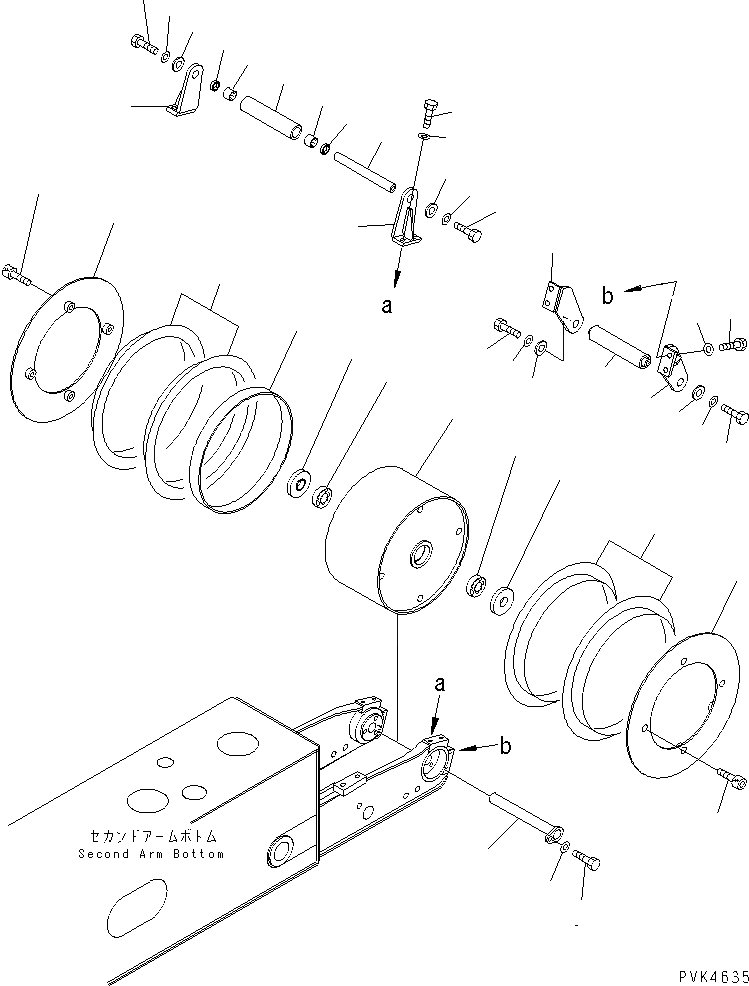 a

b

a

b

セカンドアームボトム
Second Arm Bottom

PVK4635