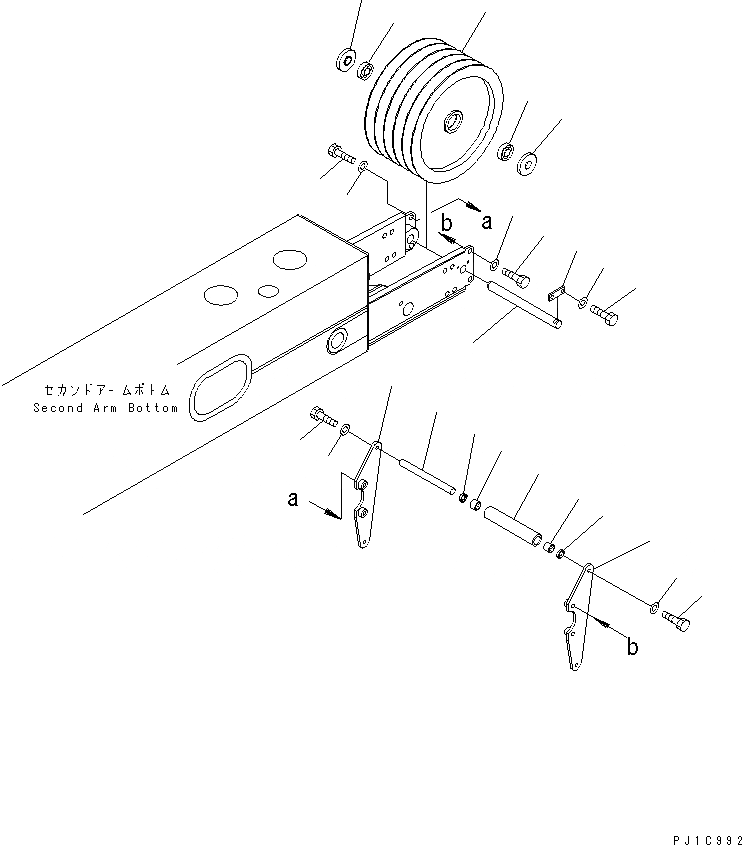 a
b
セカンドアームボトム
Second Arm Bottom
a
b
PJ1C992