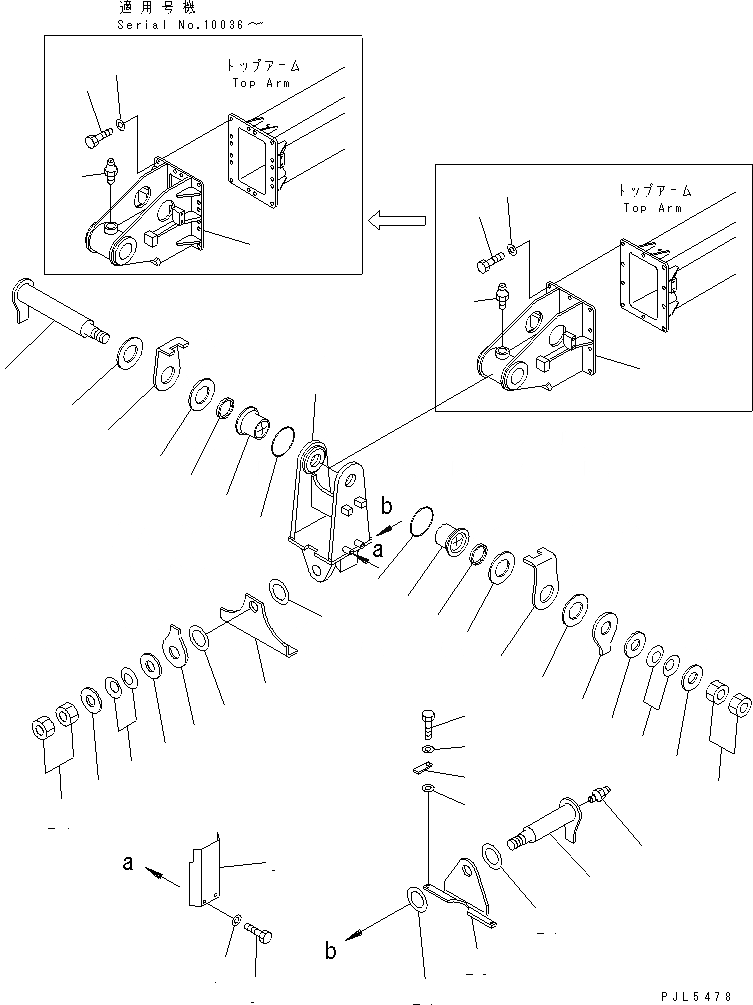 適用号機
Serial No.10036～

トップアーム
Top Arm

トップアーム
Top Arm

b

a

a

b

PJL5478