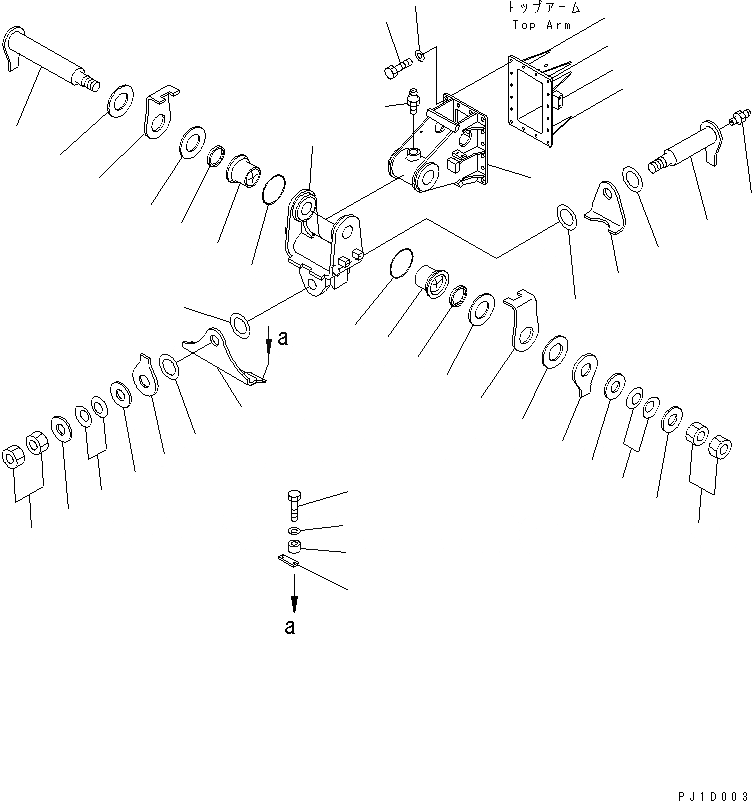 トップアーム
Top Arm

a

a

PJ1D003