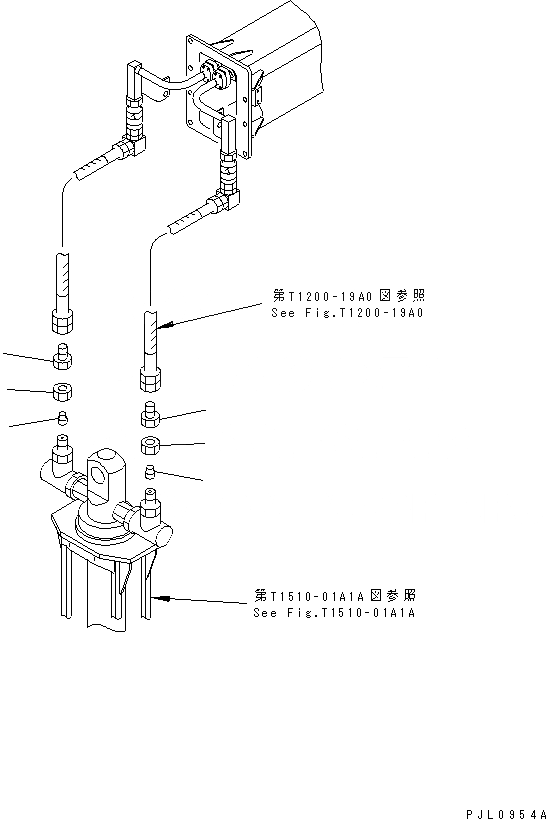 第T1200-19A0図参照
See Fig.T1200-19A0

第T1510-01A1A図参照
See Fig.T1510-01A1A

PJL0954A