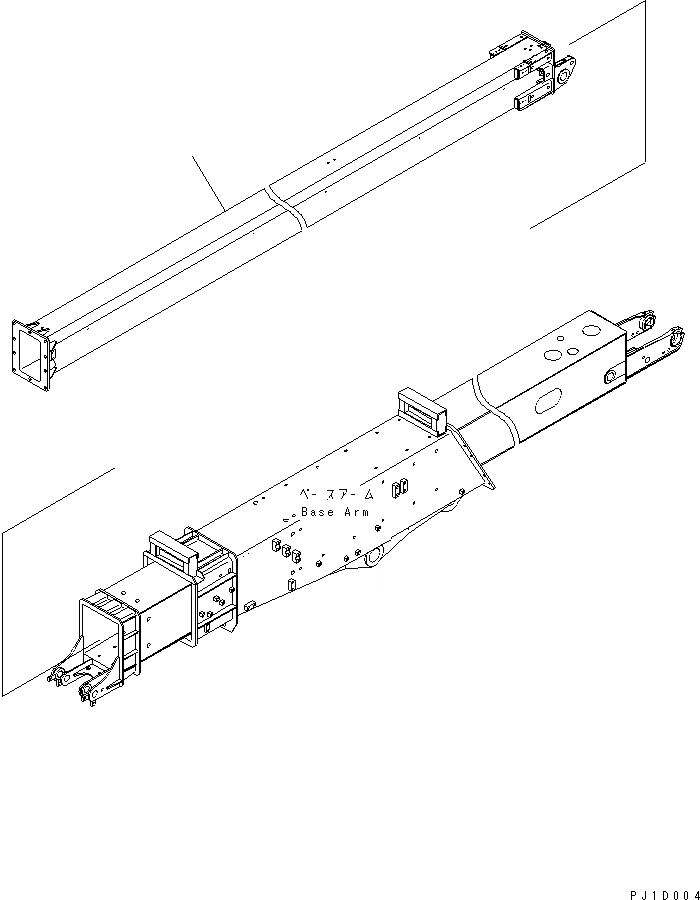 ベースアーム
Base Arm

PJ1D004