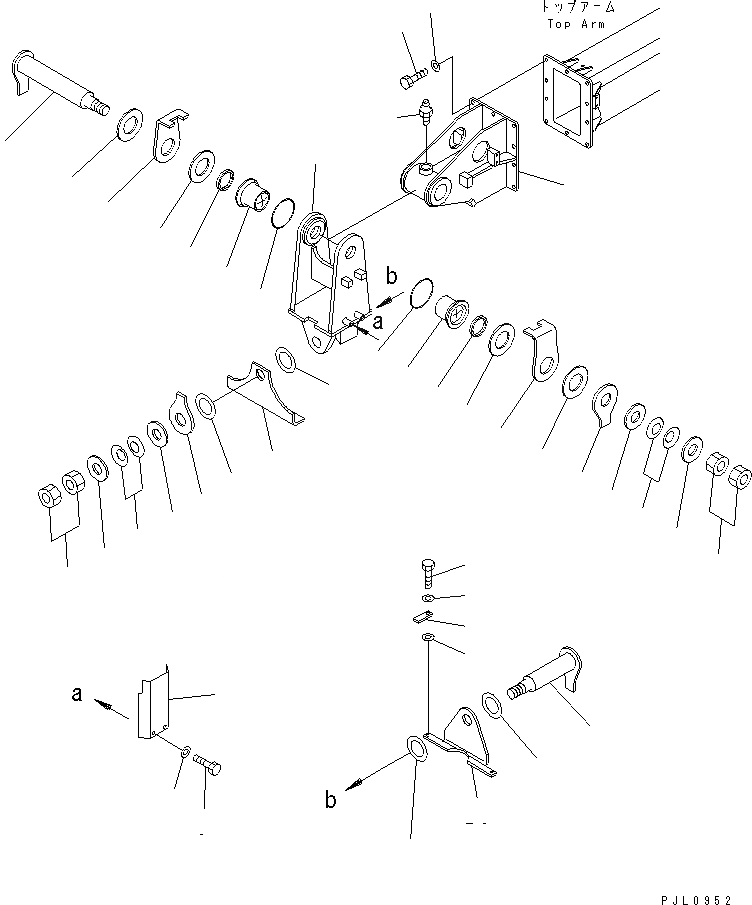 トップアーム
Top Arm

b
a

a

b

PJL0952