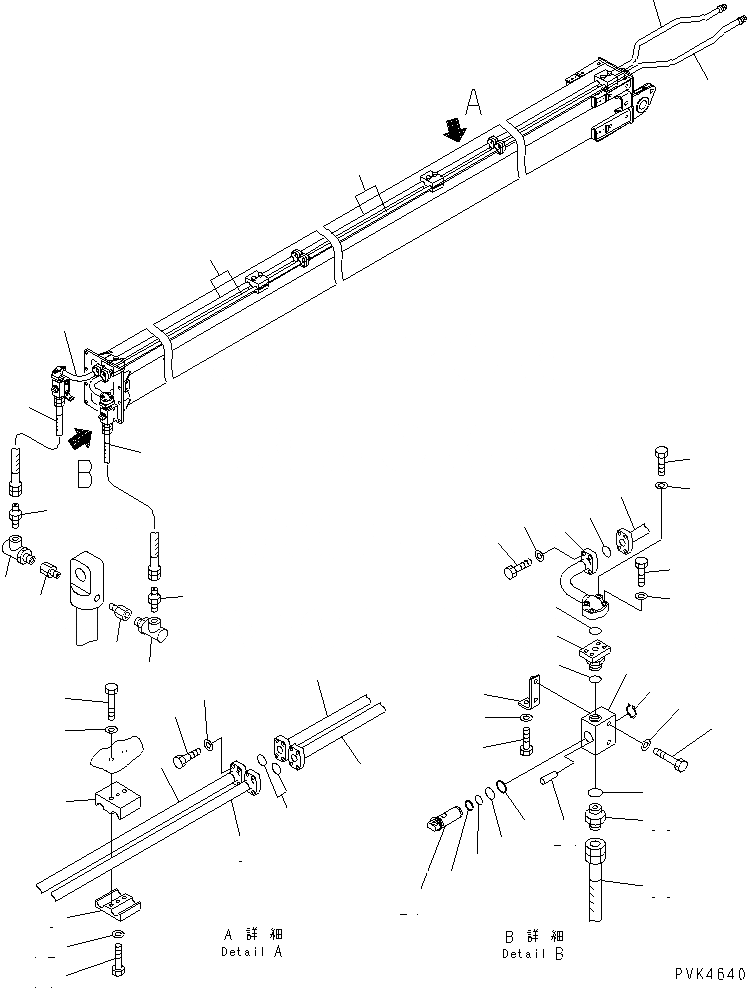 A

B

A 詳 細
Detail A

B 詳 細
Detail B

PVK4640