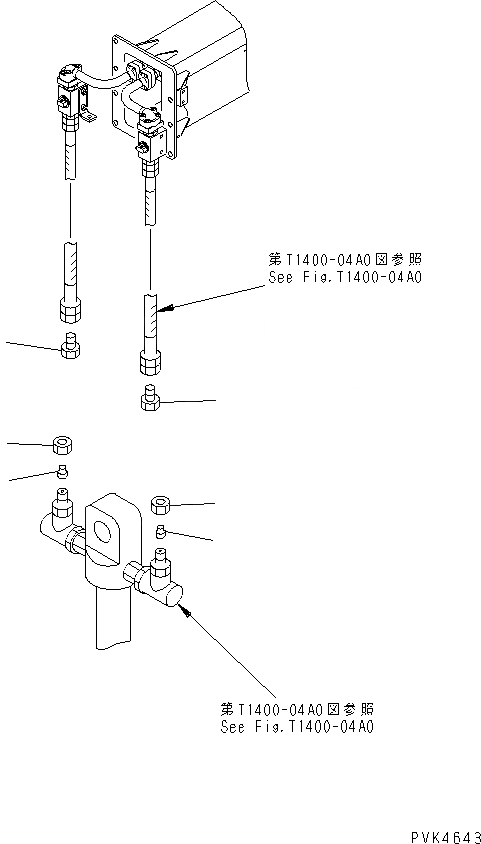 第T1400-04A0図参照
See Fig.T1400-04A0

第T1400-04A0図参照
See Fig.T1400-04A0

PVK4643