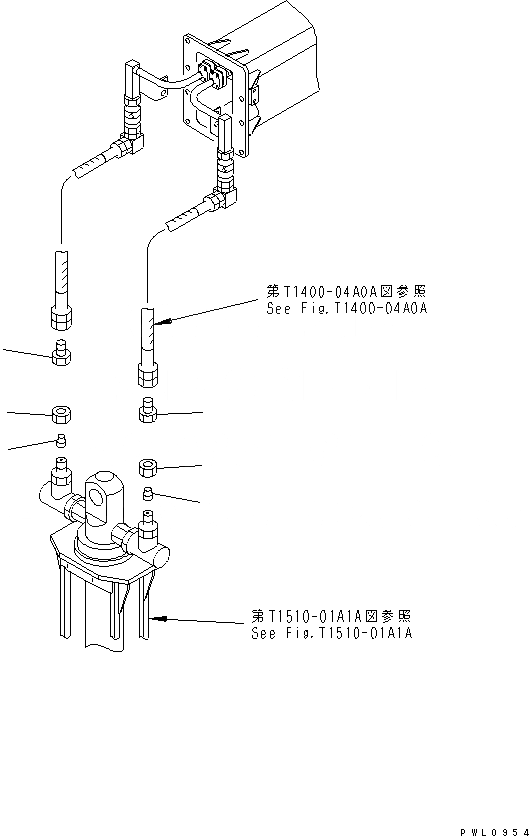 第T1400-04A0A図参照
See Fig.T1400-04A0A

第T1510-01A1A図参照
See Fig.T1510-01A1A

PWL0954