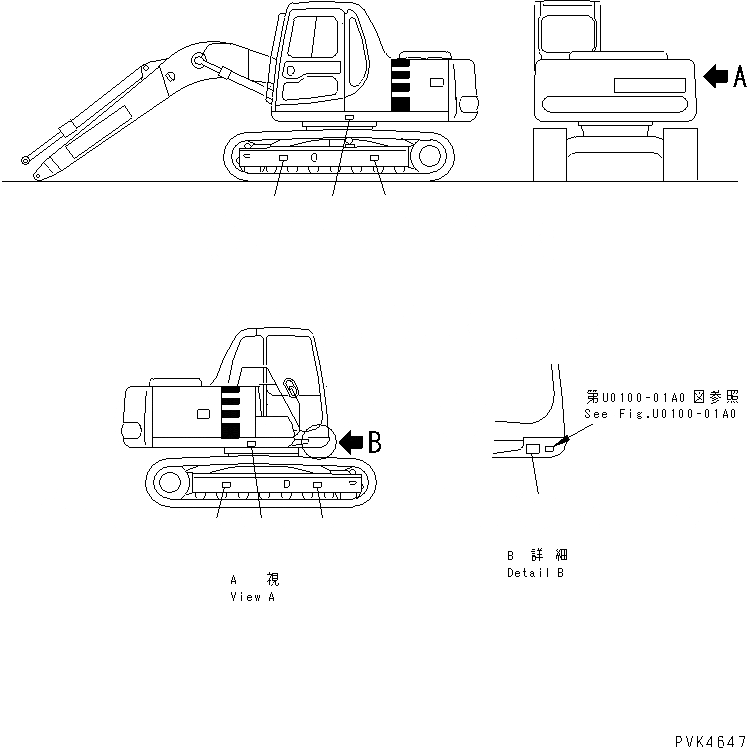 A

B

第U0100-01A0 図参照
See Fig.U0100-01A0

A 視
View A

B 詳 細
Detail B

PVK4647