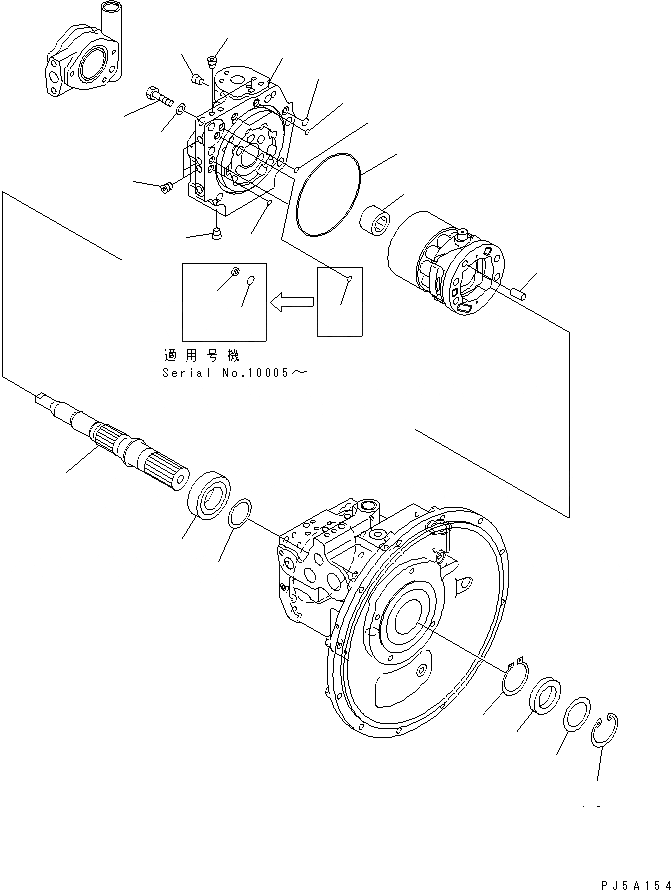 適用号機
Serial No.10005～

PJ5A154