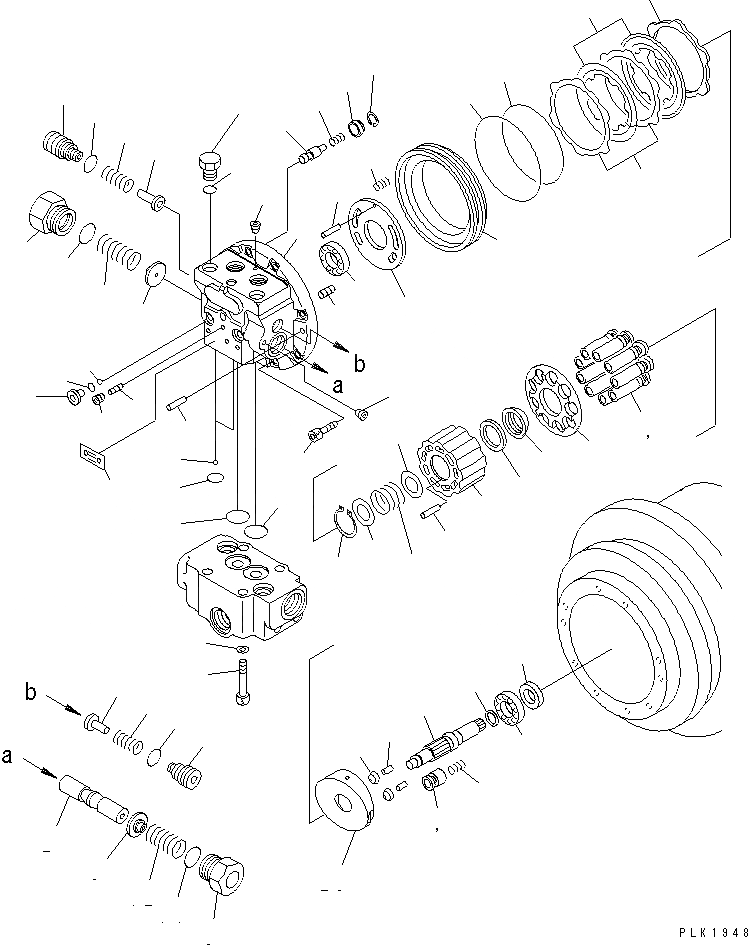 b
a
b
a
PLK1948