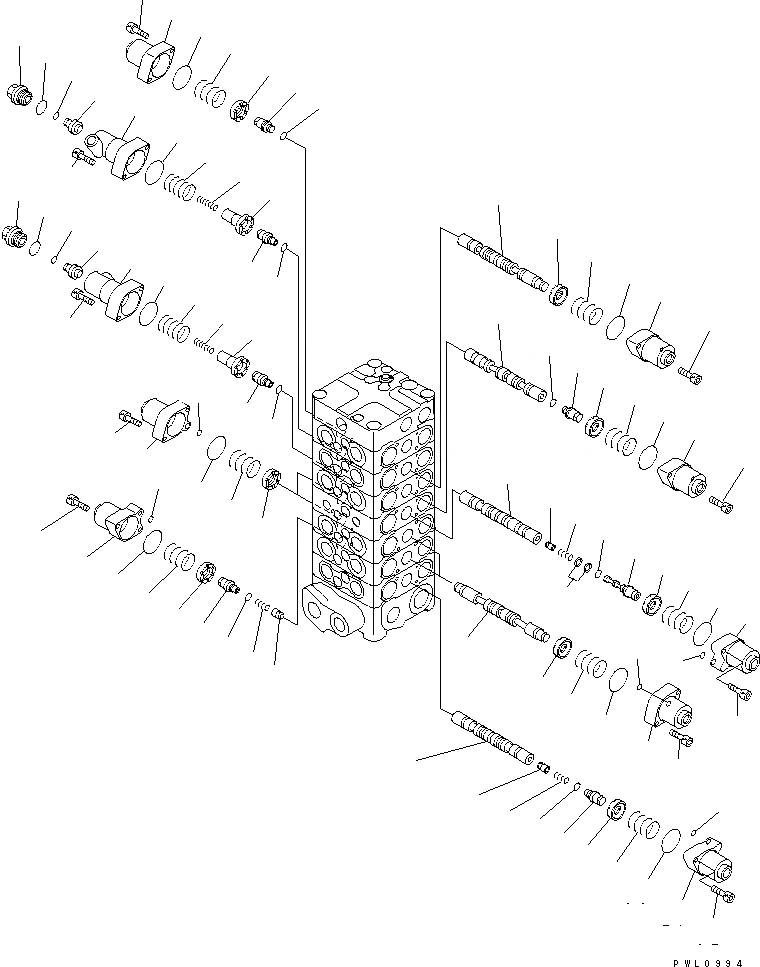 PWL0994