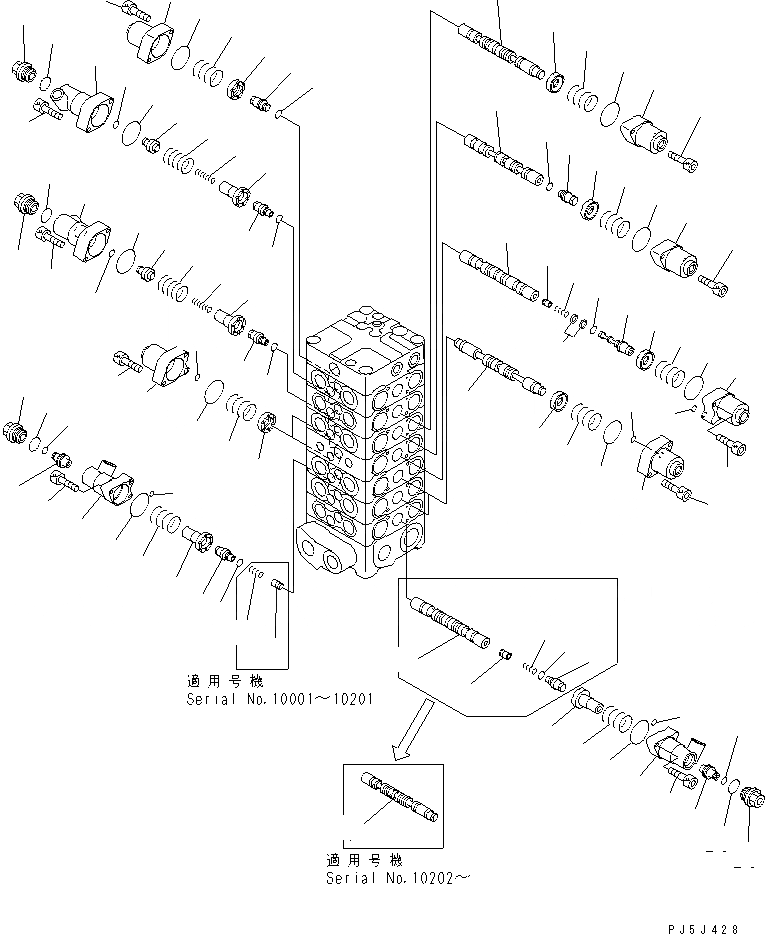 適用号機
Serial No.10001～10201

適用号機
Serial No.10202～

PJ5J428