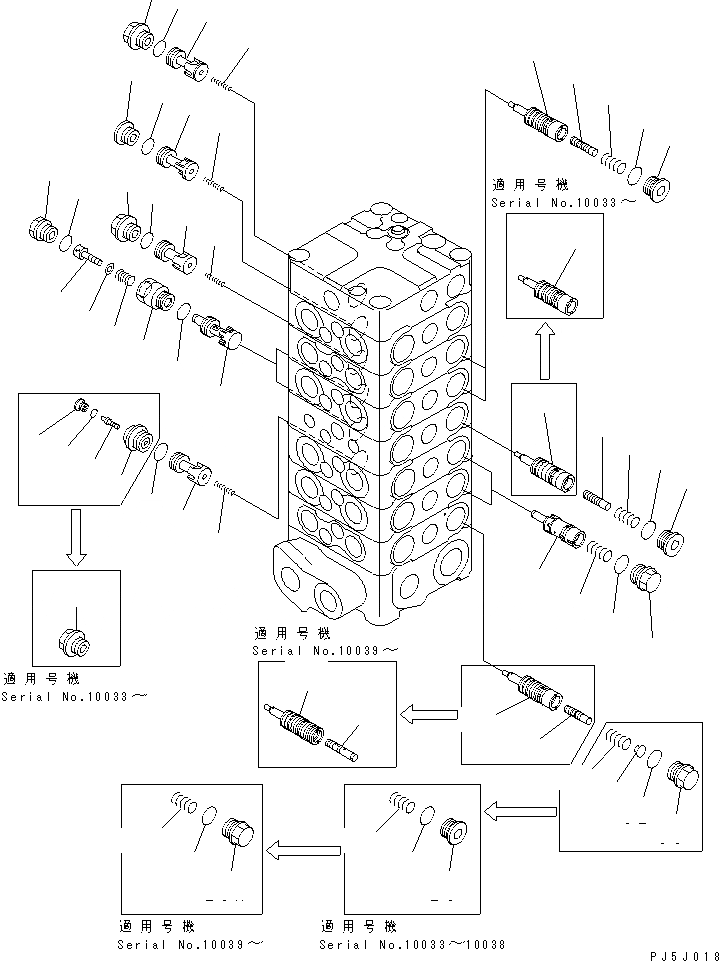 適用号機
Serial No.10033～

適用号機
Serial No.10033～

適用号機
Serial No.10039～

適用号機
Serial No.10039～

適用号機
Serial No.10033～10038

PJ5J018