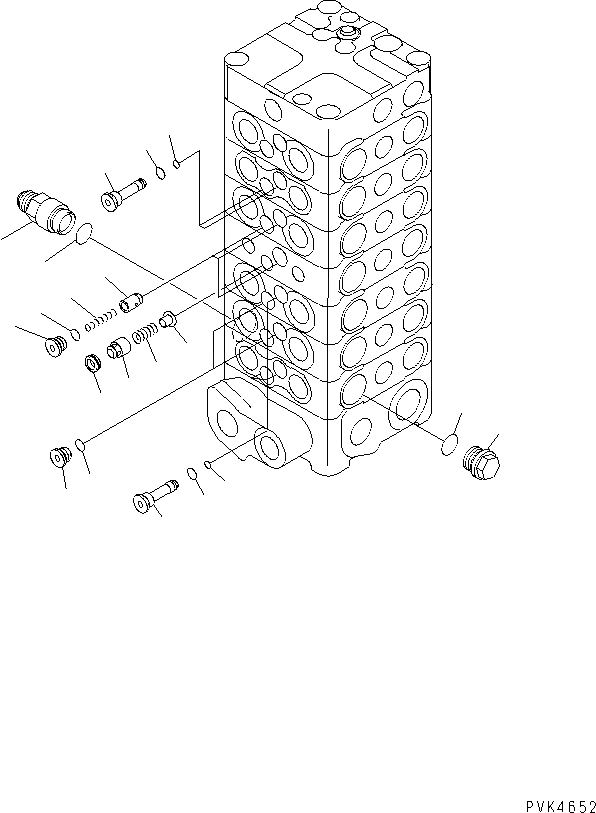 PVK4652