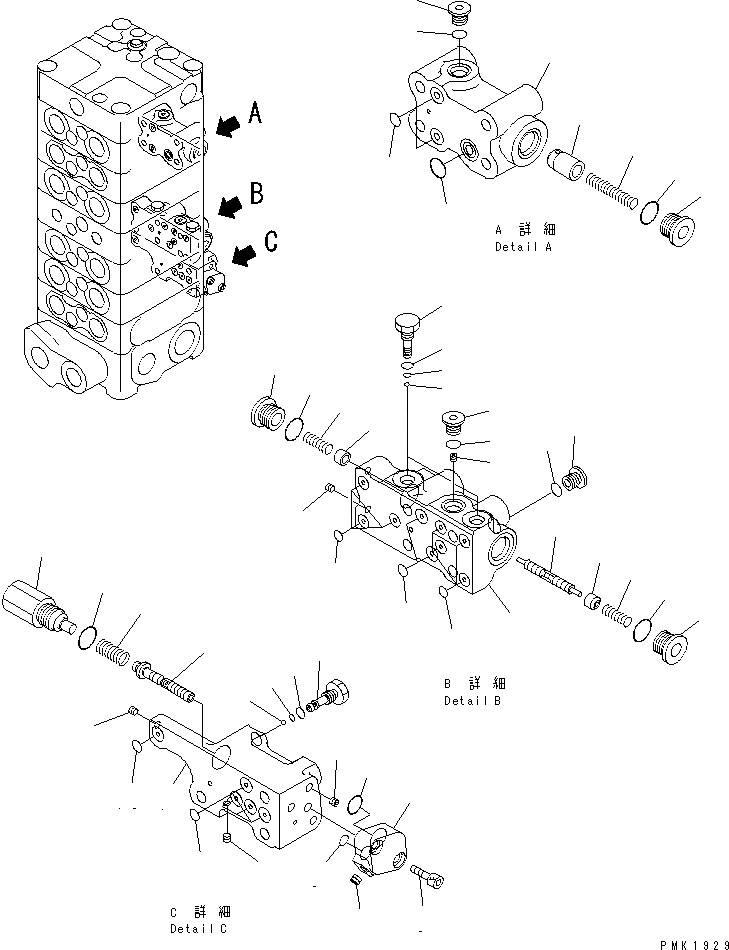 A
B
C
A 詳 細
Detail A
B 詳 細
Detail B
C 詳 細
Detail C
PMK1929