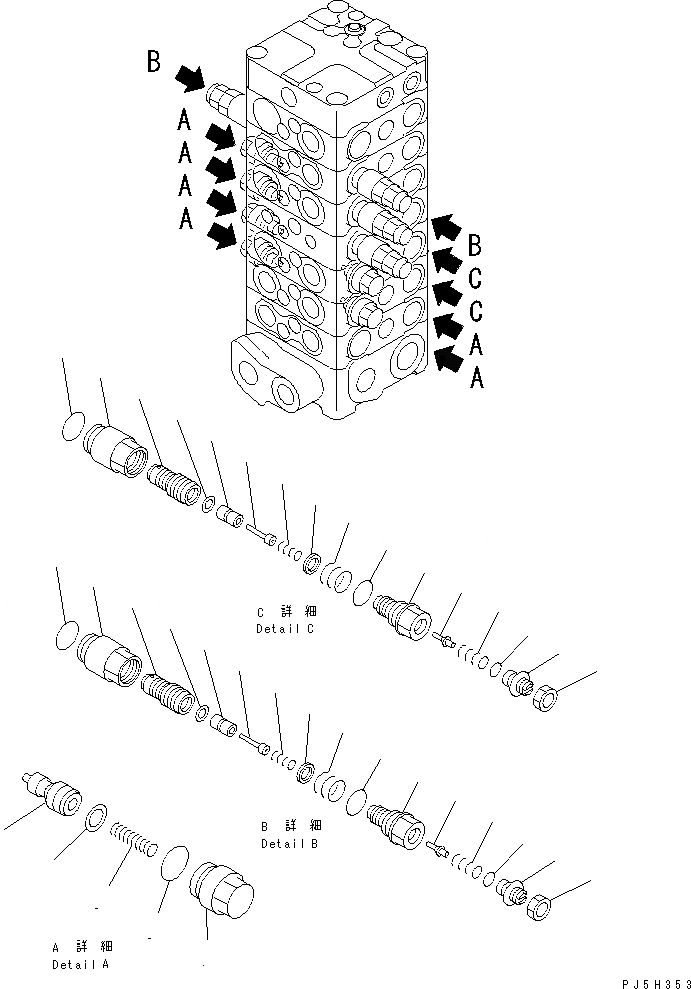 B
A
A
A
A
B
C
C
A
A

C 詳 細
Detail C

B 詳 細
Detail B

A 詳 細
Detail A

PJ5H353