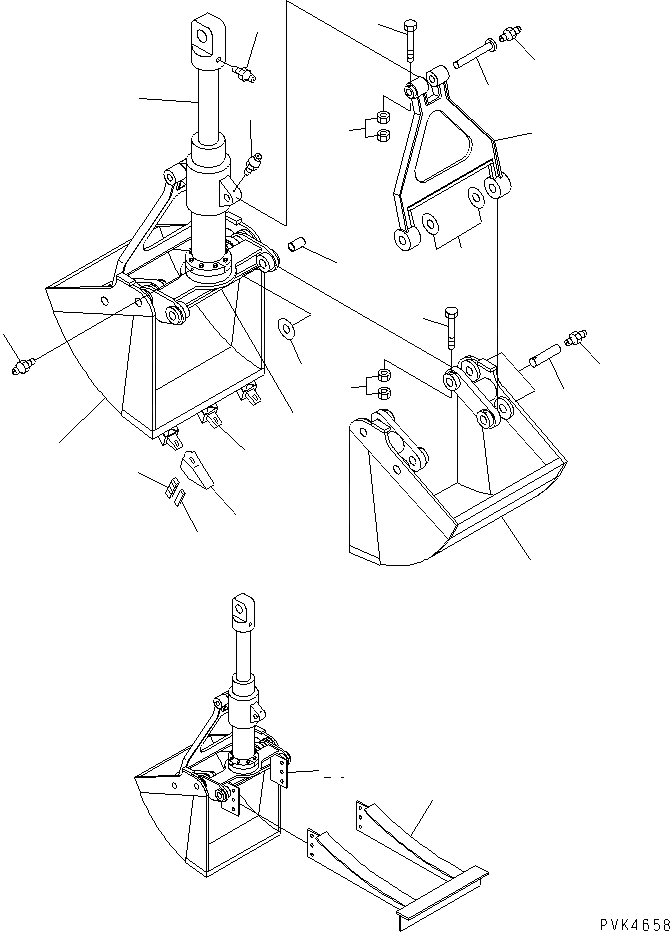 PVK4658