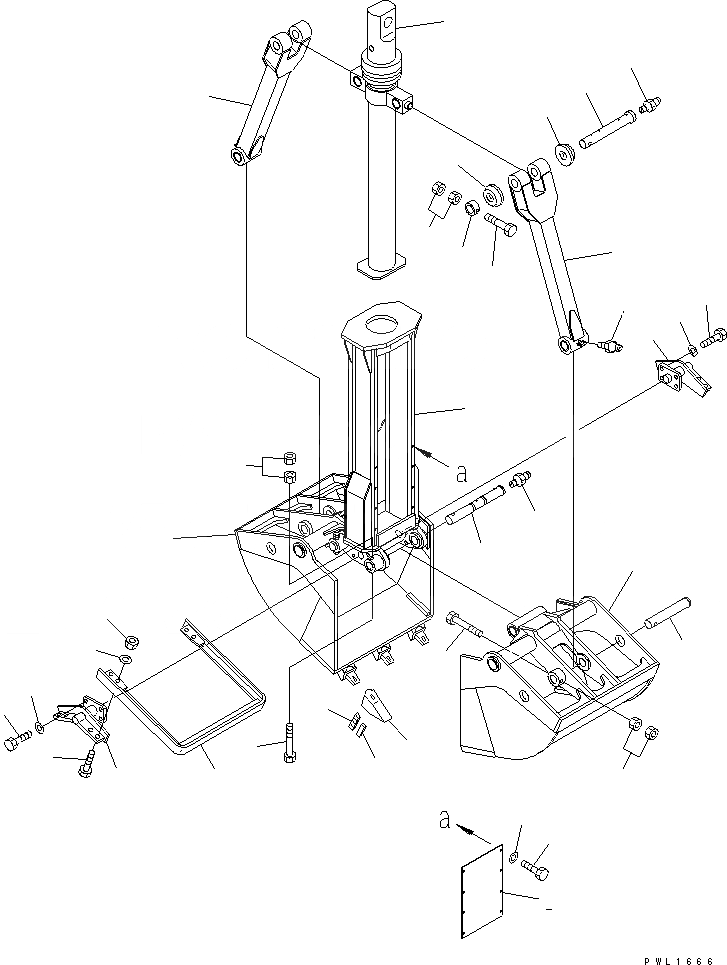 a

a

PWL1666