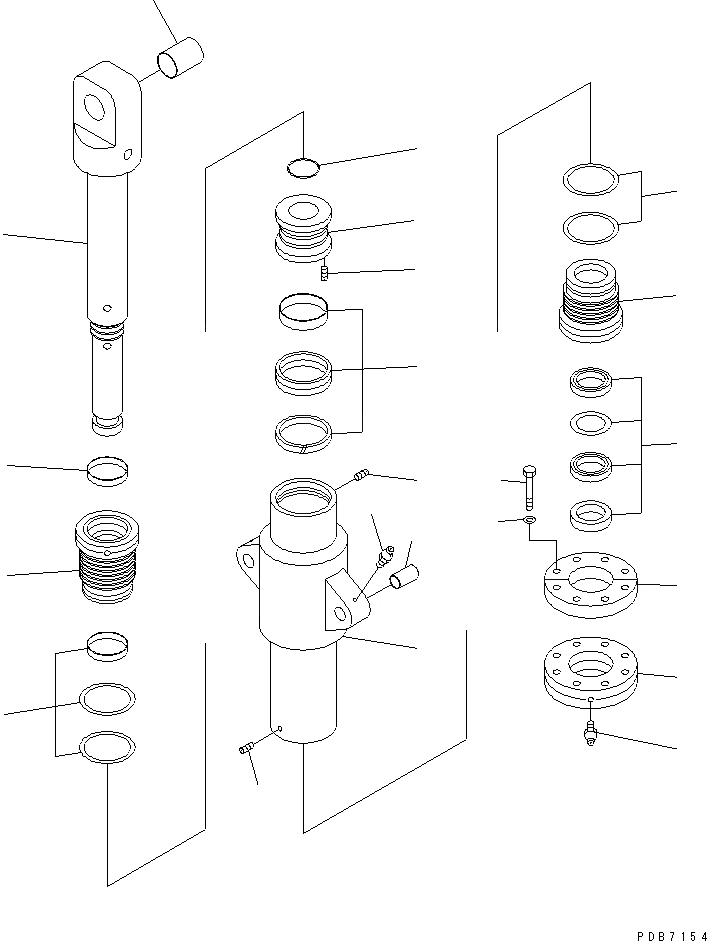 PDB7154