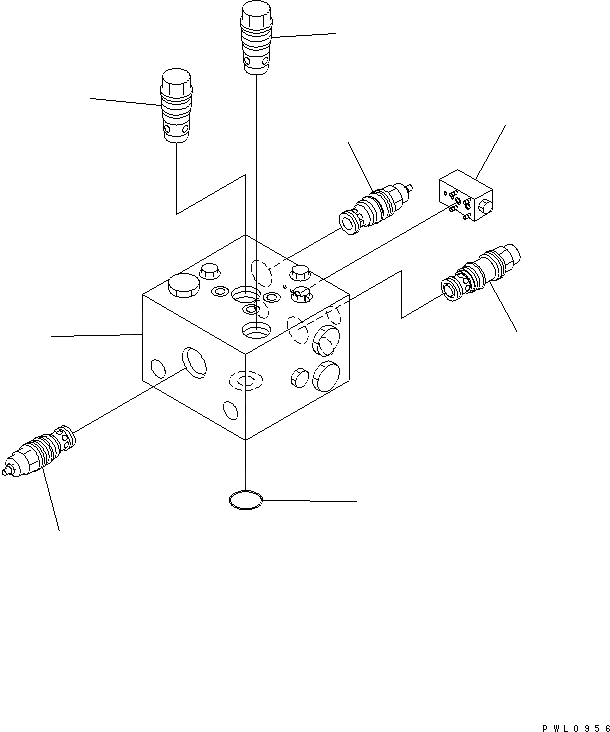 PWL0956