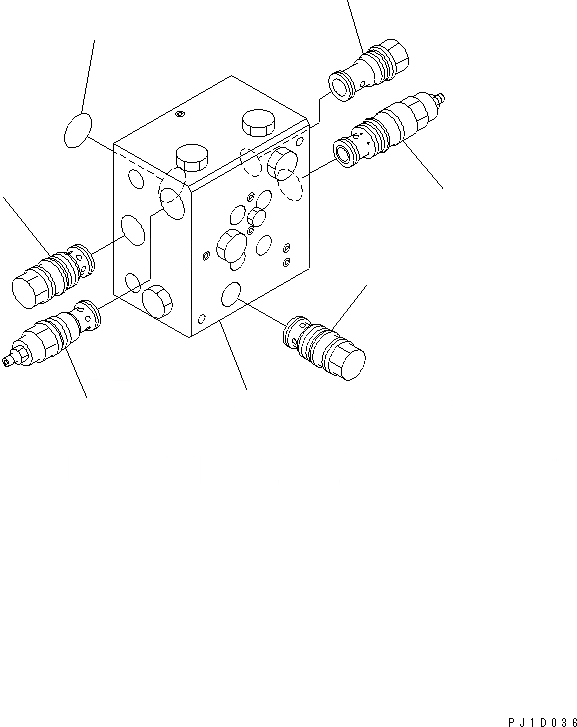 PJ1D036