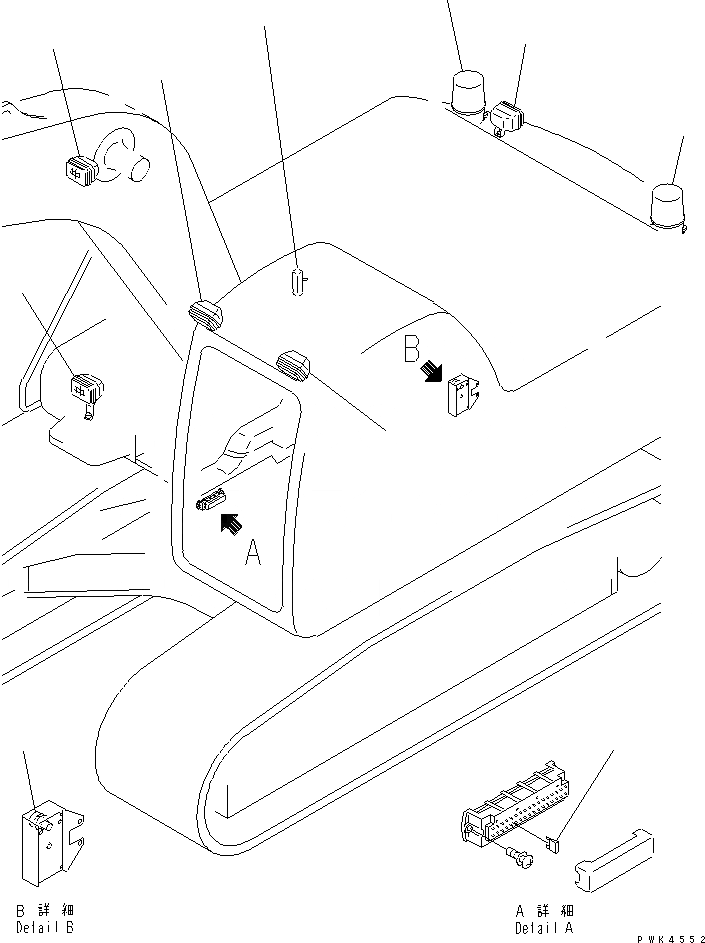 B

A

B 詳細
Detail B

A 詳細
Detail A

PWK4552