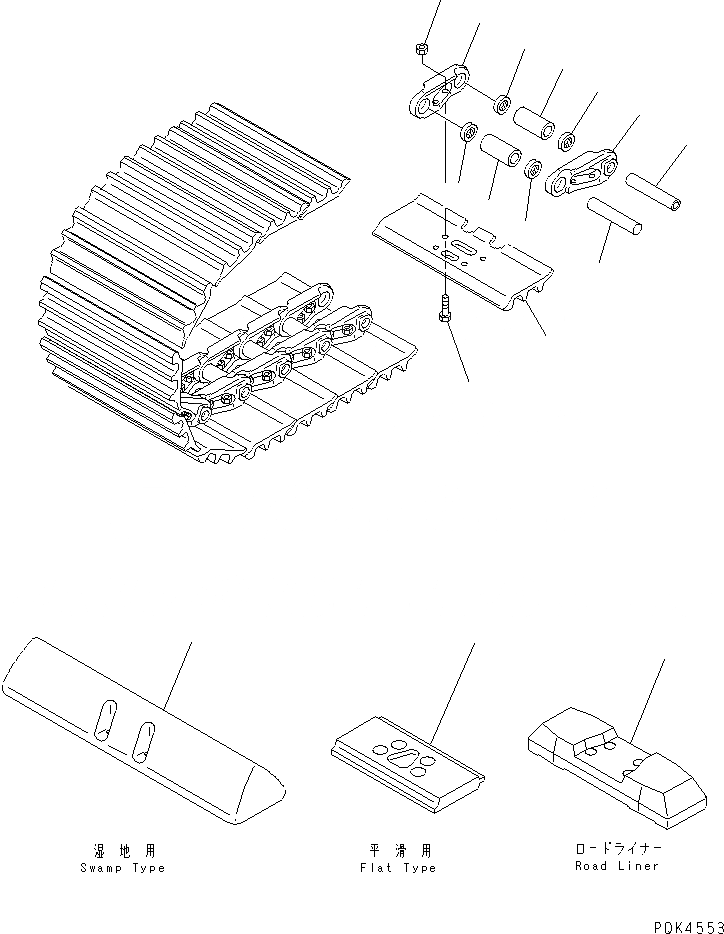 湿地用
Swamp Type

平滑用
Flat Type

ロードライナー
Road Liner

PDK4553