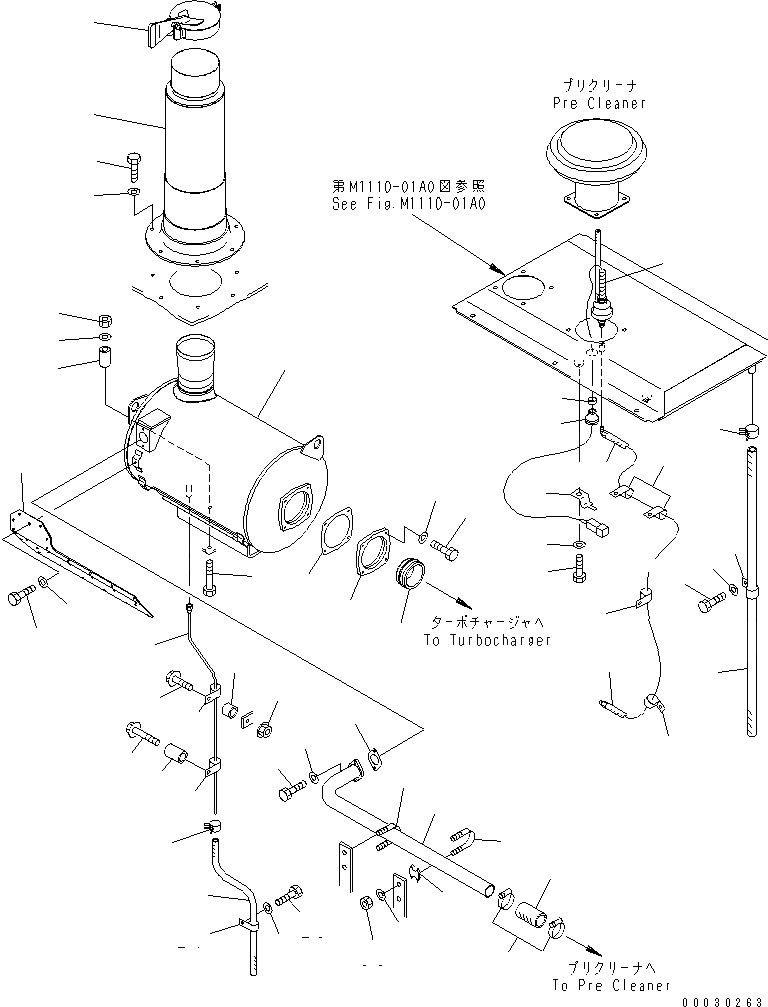 プリクリーナ
Pre Cleaner

第M1110-01A0図参照
See Fig.M1110-01A0

ターボチャージャへ
To Turbocharger

プリクリーナへ
To Pre Cleaner

00030263