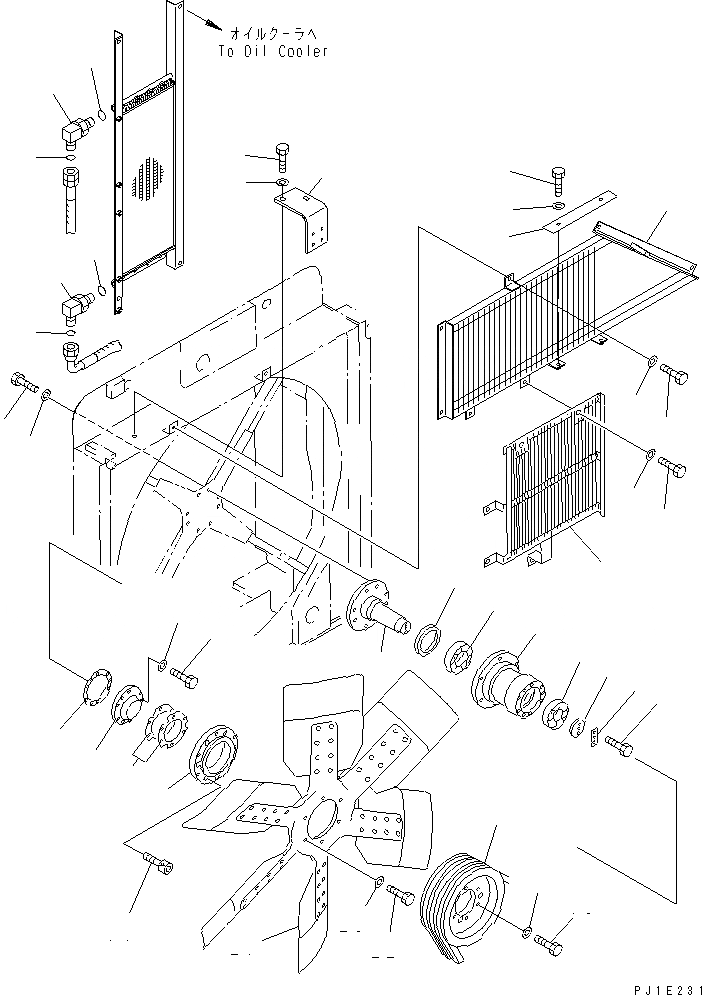 オイルクーラへ
To Oil Cooler

PJ1E231