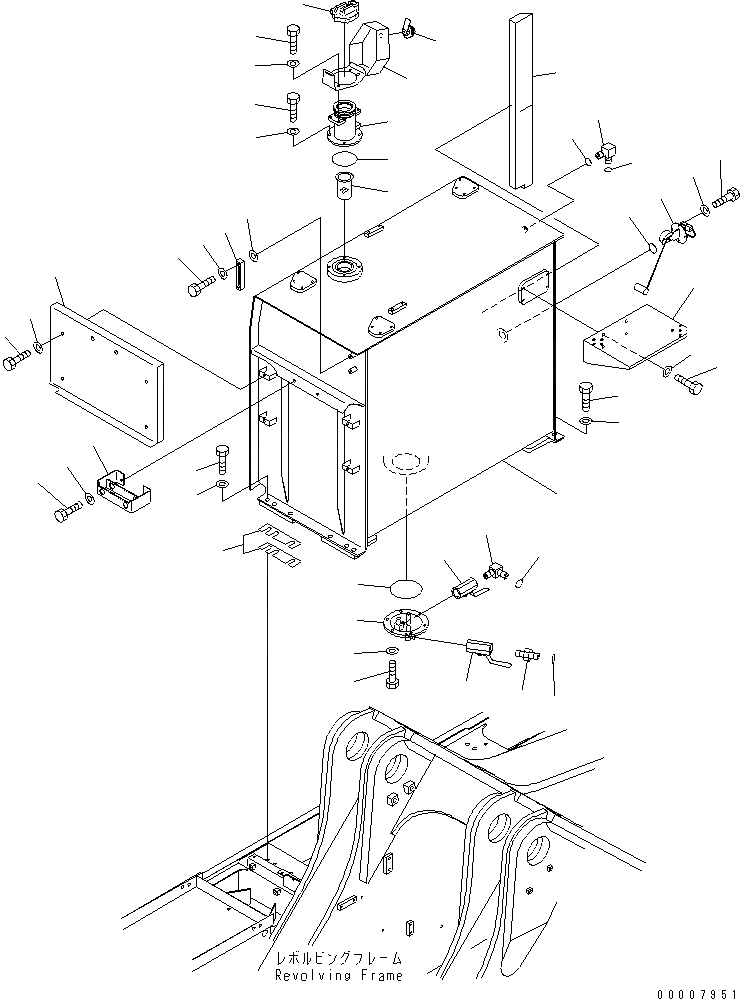 レボルビングフレーム
Revolving Frame

00007951