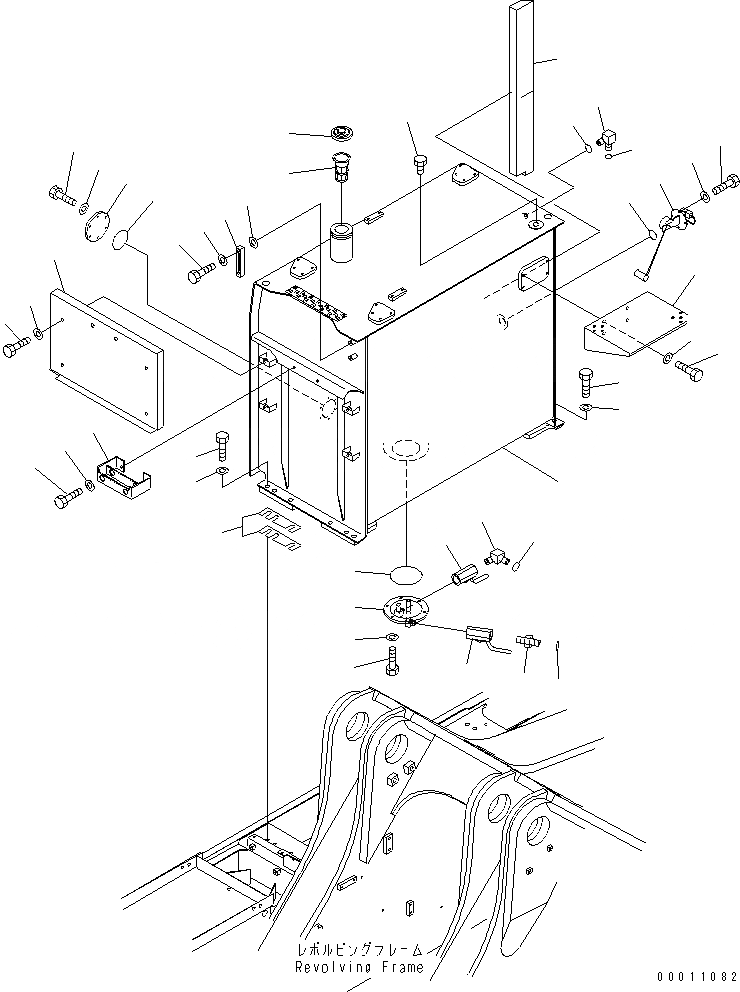 レボルビングフレーム
Revolving Frame

00011082